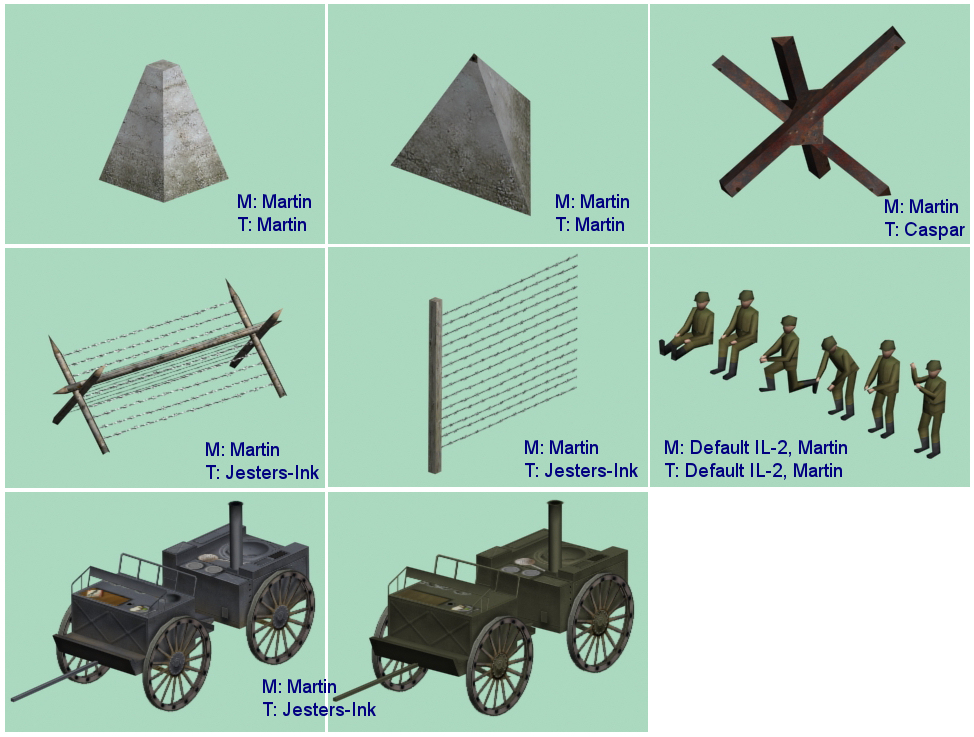 M: Martin
T: Martin

M: Martin
T: Martin

M: Martin
T: Caspar

M: Martin
T: Jesters-Ink

M: Martin
T: Jesters-Ink

M: Default IL-2, Martin
T: Default IL-2, Martin

M: Martin
T: Jesters-Ink