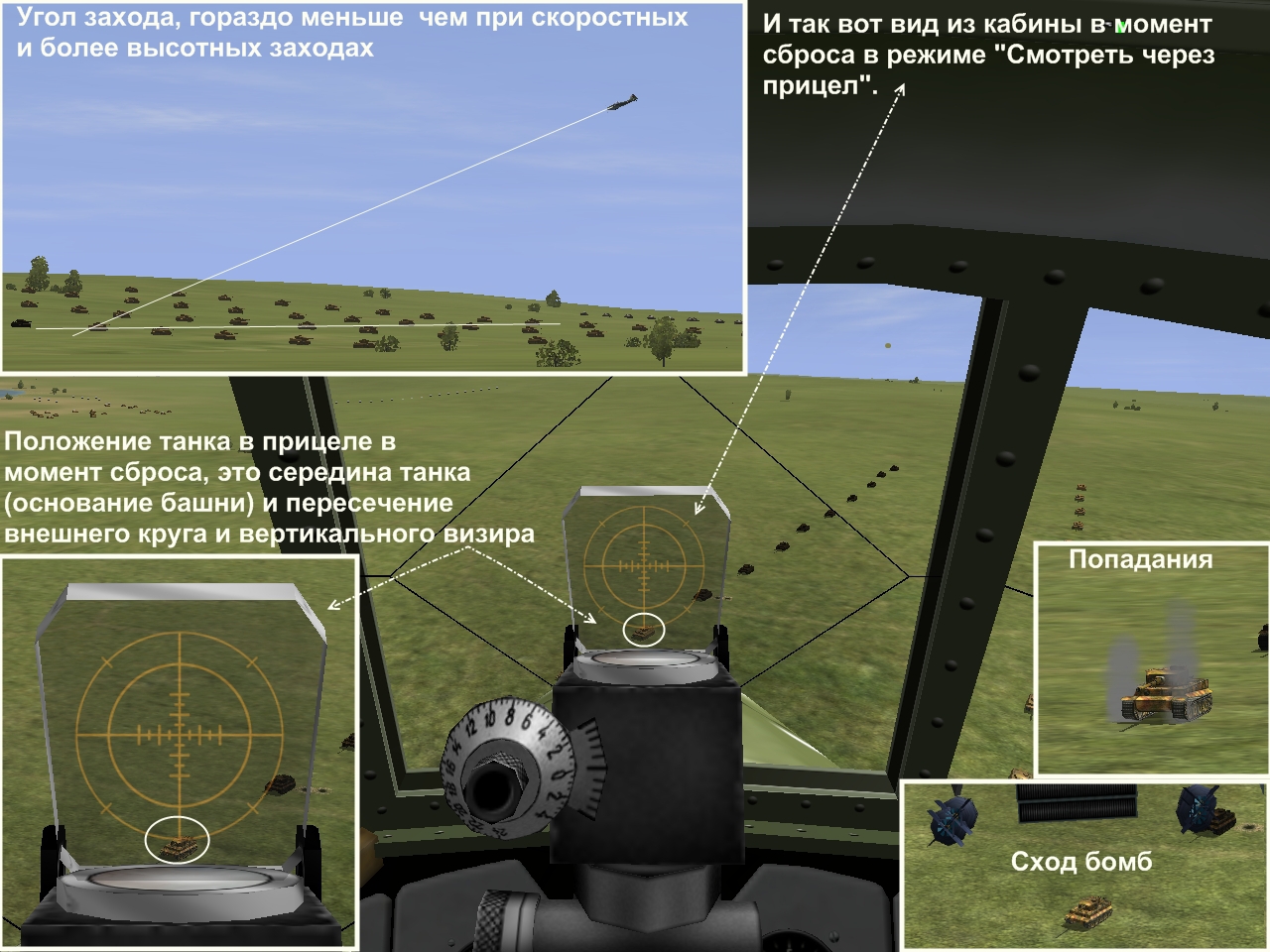 Угол захода, гораздо меньше  чем при скоростных и более высотных заходах

И так вот вид из кабины в момент сброса в режиме "Смотреть через прицел".

Положение танка в прицеле в момент сброса, это середина танка (основание башни) и пересечение внешнего круга и вертикального визира

Попадания

Сход бомб